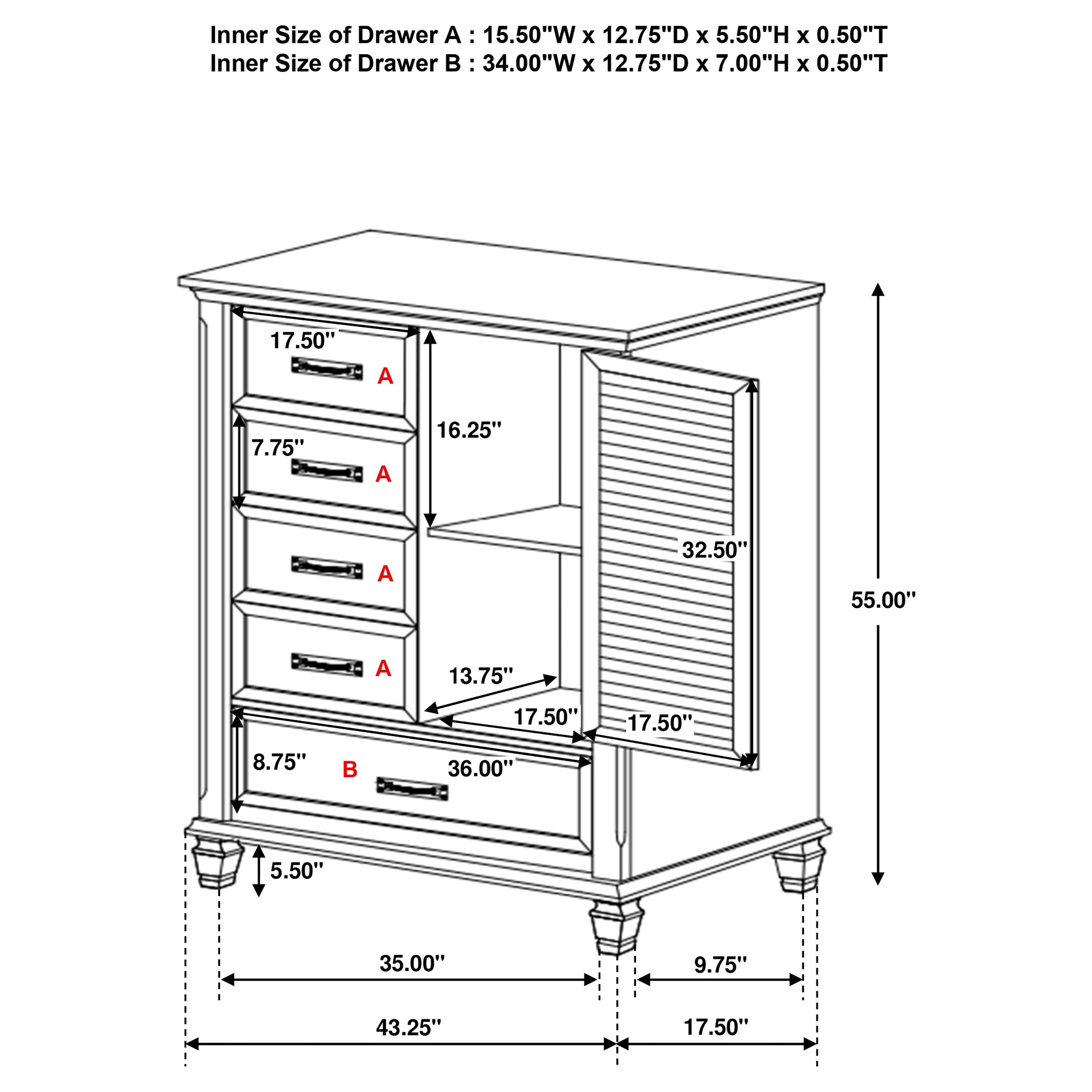 Inner Size of Drawer A : 15.50"W x 12.75"D x 5.50"H x 0.50"T
Inner Size of Drawer B : 34.00"W x 12.75"D x 7.00"H x 0.50"T

17.50"
A
16.25"
7.75"
A
A
32.50"
55.00"
A
13.75"
17.50"
17.50"
8.75"
B
36.00"
5.50"
35.00"
9.75"
43.25"
17.50"